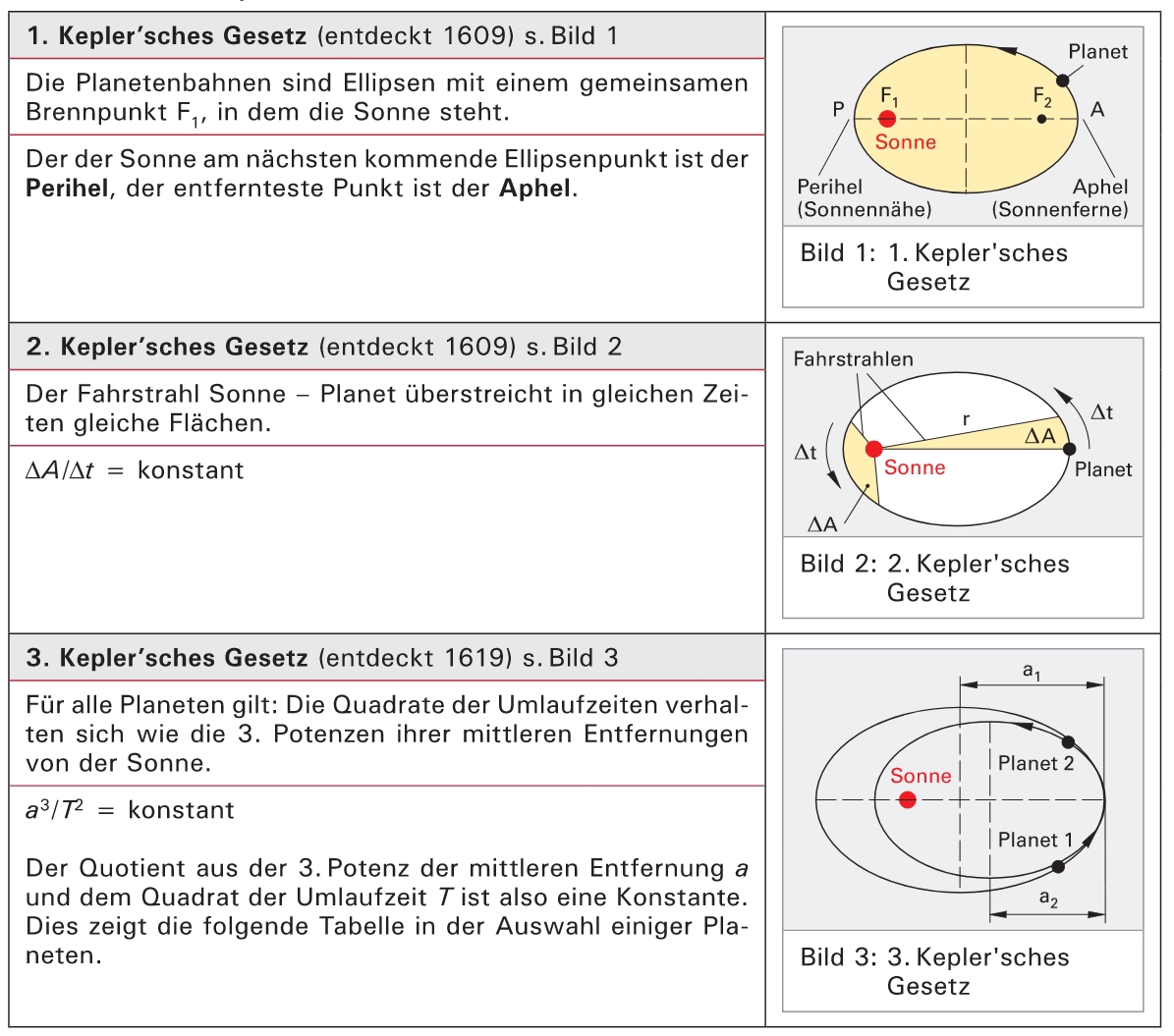 **1. Kepler'sches Gesetz** (entdeckt 1609) s. Bild 1

Die Planetenbahnen sind Ellipsen mit einem gemeinsamen Brennpunkt $F_1$, in dem die Sonne steht.

Der der Sonne am nächsten kommende Ellipsenpunkt ist der **Perihel**, der entfernteste Punkt ist der **Aphel**.

Planet
P
$F_1$
$F_2$
A
Sonne
Perihel (Sonnennähe)
Aphel (Sonnenferne)

Bild 1: 1. Kepler'sches Gesetz

**2. Kepler'sches Gesetz** (entdeckt 1609) s. Bild 2

Der Fahrstrahl Sonne – Planet überstreicht in gleichen Zeiten gleiche Flächen.

$\Delta A/\Delta t$ = konstant

Fahrstrahlen
r
$\Delta t$
$\Delta A$
$\Delta t$
Sonne
Planet
$\Delta A$

Bild 2: 2. Kepler'sches Gesetz

**3. Kepler'sches Gesetz** (entdeckt 1619) s. Bild 3

Für alle Planeten gilt: Die Quadrate der Umlaufzeiten verhalten sich wie die 3. Potenzen ihrer mittleren Entfernungen von der Sonne.

$a^3/T^2$ = konstant

Der Quotient aus der 3. Potenz der mittleren Entfernung $a$ und dem Quadrat der Umlaufzeit $T$ ist also eine Konstante. Dies zeigt die folgende Tabelle in der Auswahl einiger Planeten.

$a_1$
Sonne
Planet 2
Planet 1
$a_2$

Bild 3: 3. Kepler'sches Gesetz