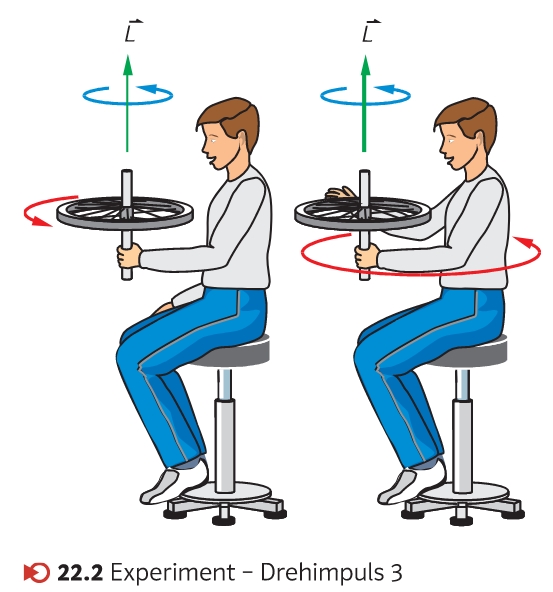 $\vec{L}$

$\vec{L}$

22.2 Experiment – Drehimpuls 3