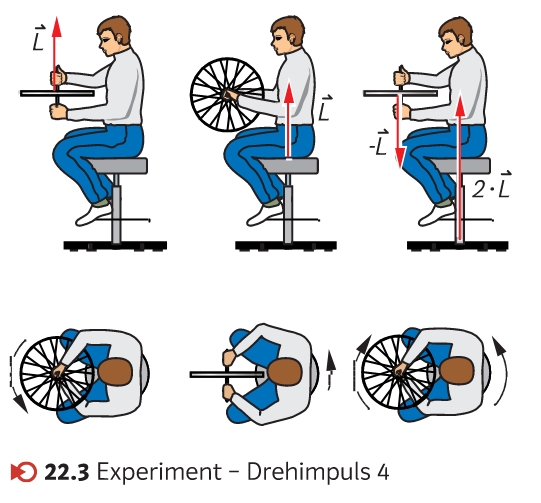 $\vec{L}$

$\vec{L}$

$-\vec{L}$

$2 \cdot \vec{L}$

22.3 Experiment – Drehimpuls 4