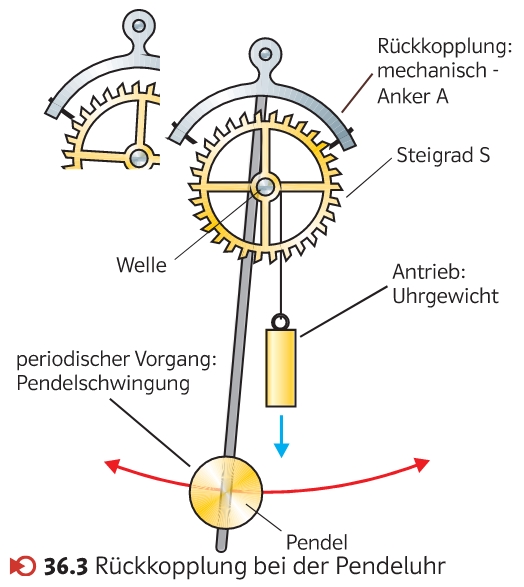 Rückkopplung: mechanisch - Anker A

Steigrad S

Welle

Antrieb: Uhrgewicht

periodischer Vorgang: Pendelschwingung

Pendel

36.3 Rückkopplung bei der Pendeluhr