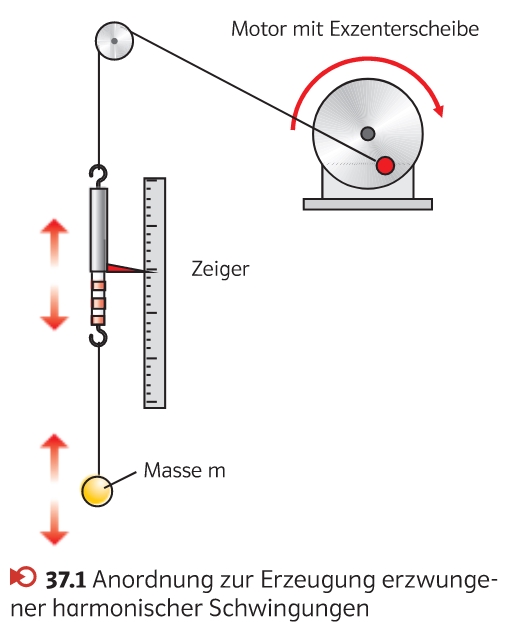 Motor mit Exzenterscheibe

Zeiger

Masse m

37.1 Anordnung zur Erzeugung erzwungener harmonischer Schwingungen